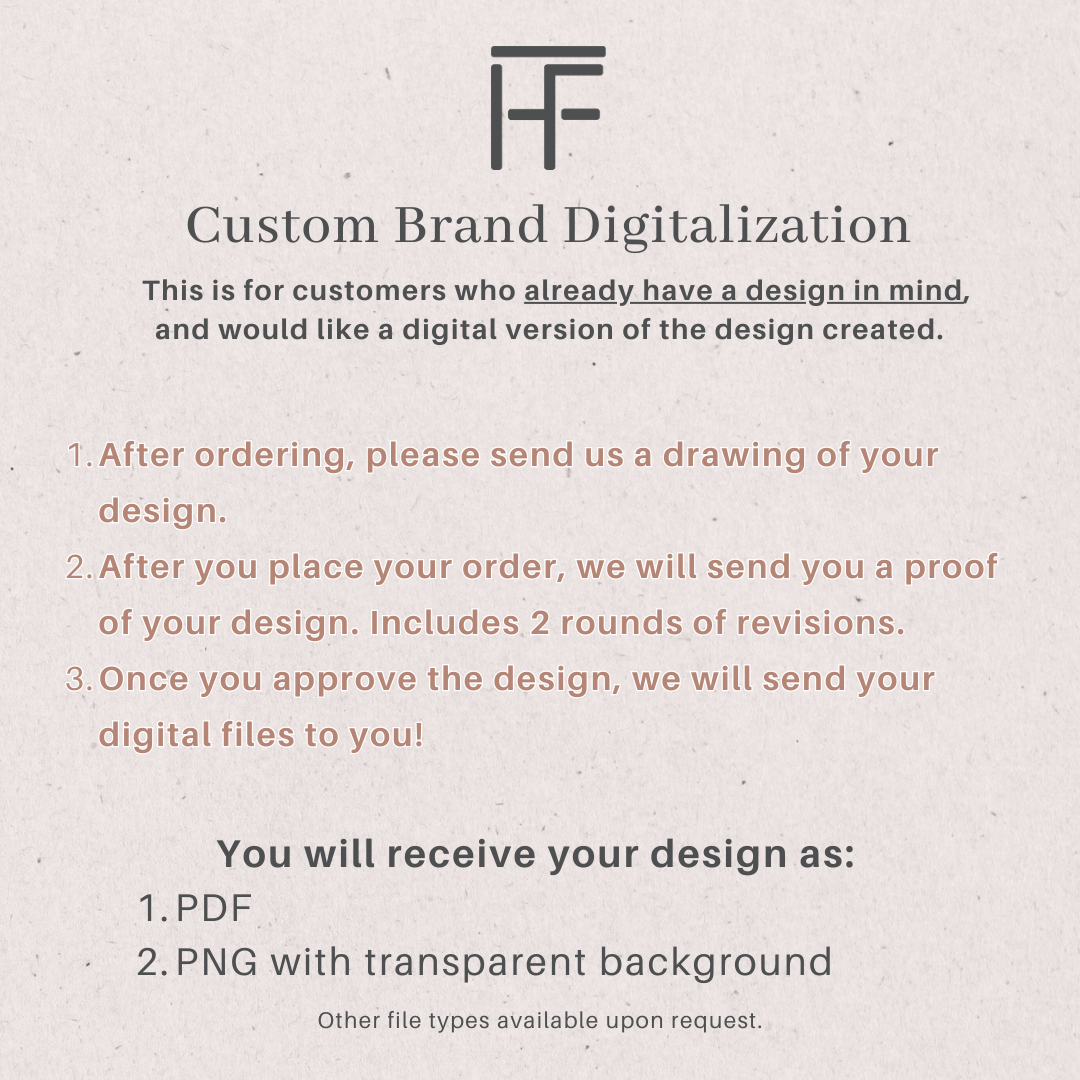 HF

Custom Brand Digitalization

This is for customers who already have a design in mind, and would like a digital version of the design created.

1. After ordering, please send us a drawing of your design.
2. After you place your order, we will send you a proof of your design. Includes 2 rounds of revisions.
3. Once you approve the design, we will send your digital files to you!

You will receive your design as:
1. PDF
2. PNG with transparent background

Other file types available upon request.