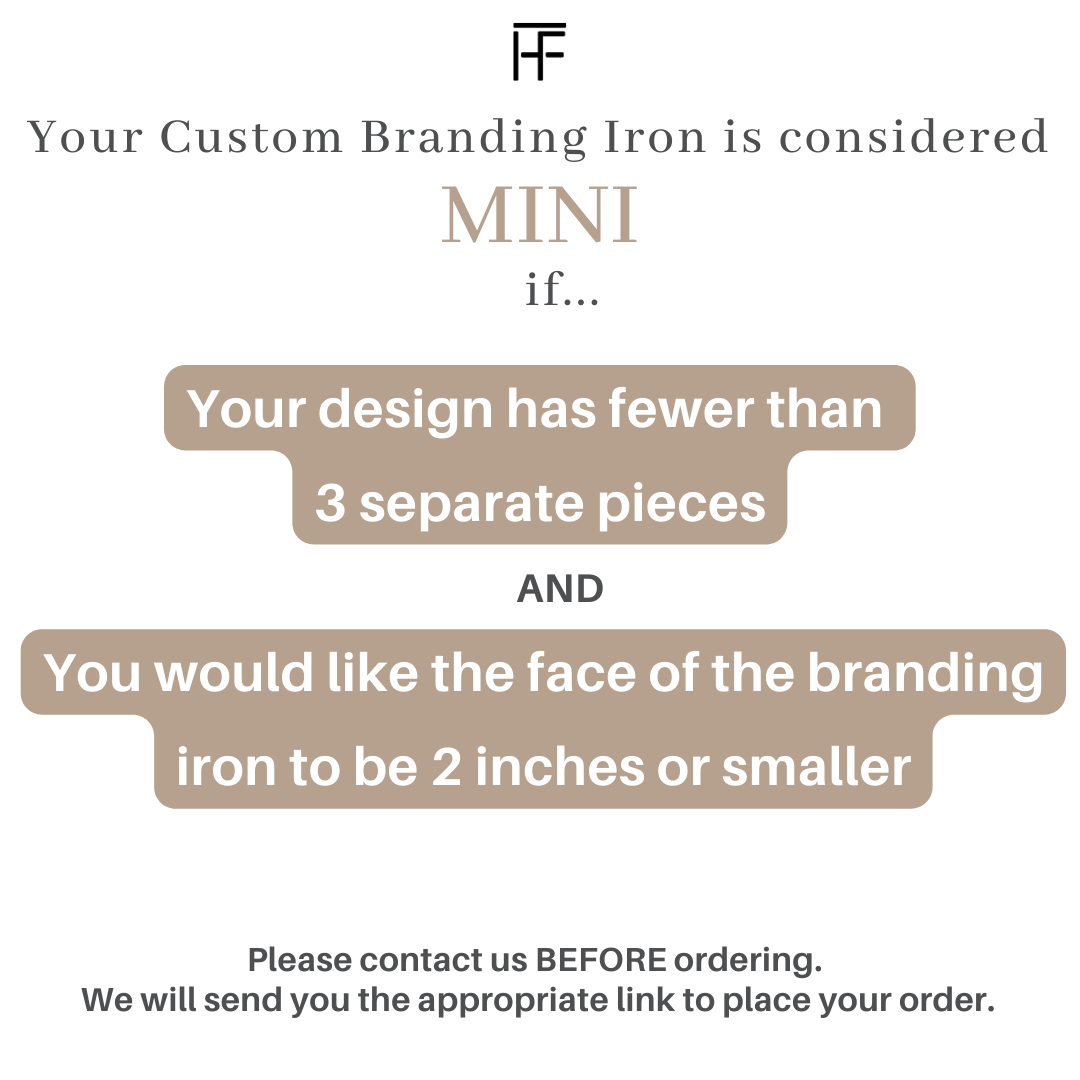 HF

Your Custom Branding Iron is considered

MINI

if...

Your design has fewer than 3 separate pieces

AND

You would like the face of the branding iron to be 2 inches or smaller

Please contact us BEFORE ordering.
We will send you the appropriate link to place your order.